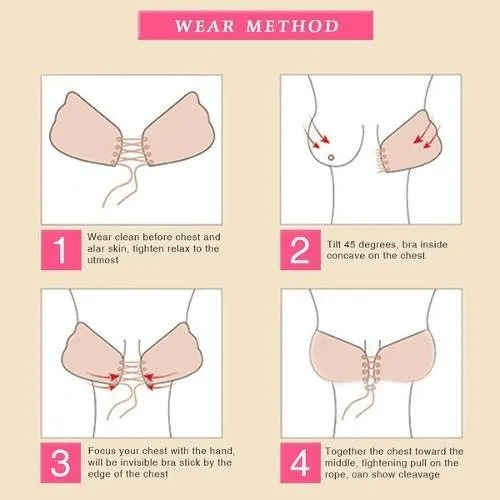 WEAR METHOD

1 Wear clean before chest and alar skin, tighten relax to the utmost

2 Tilt 45 degrees, bra inside concave on the chest

3 Focus your chest with the hand, will be invisible bra stick by the edge of the chest

4 Together the chest toward the middle, tightening pull on the rope, can show cleavage